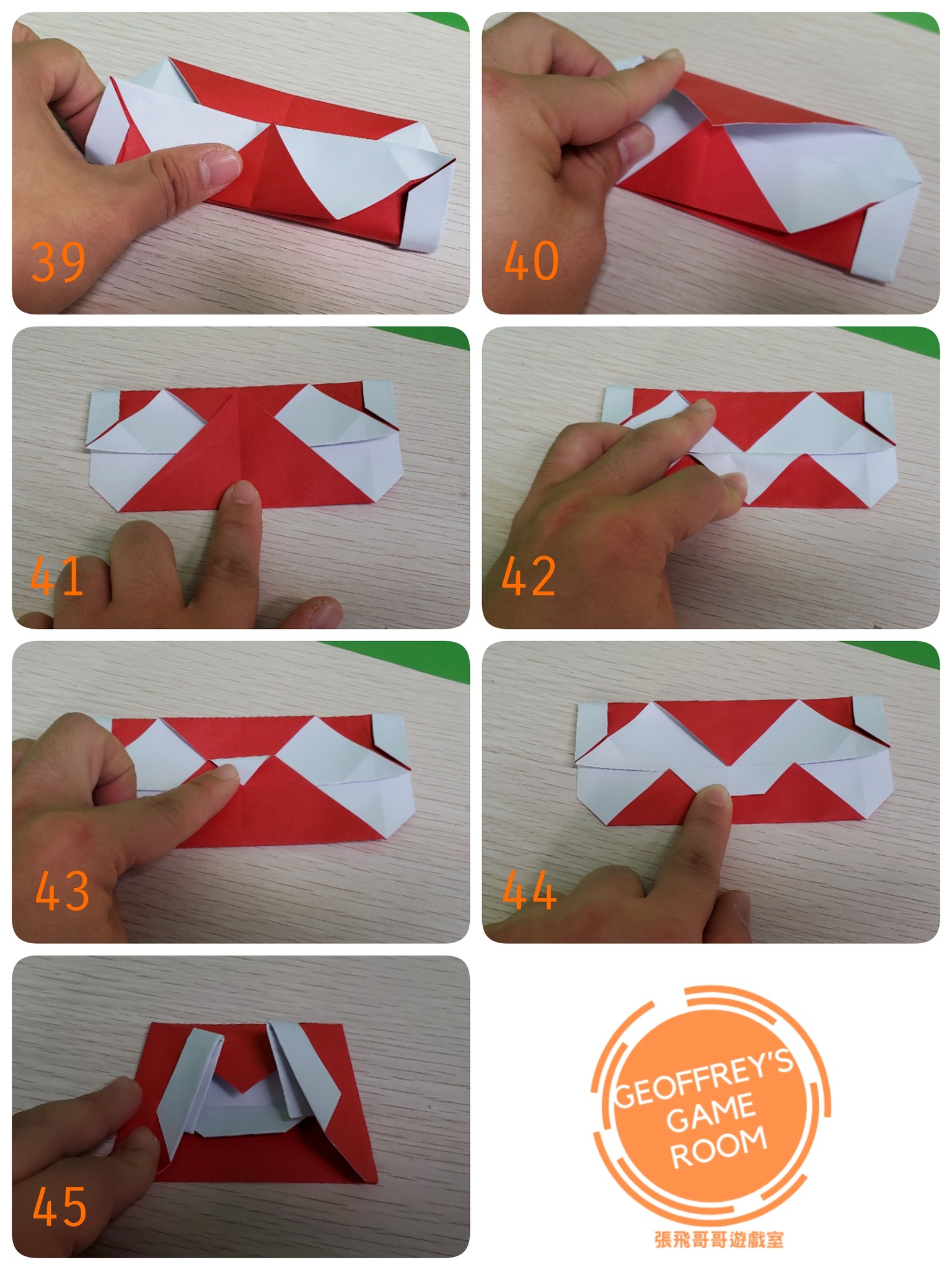 39

40

41

42

43

44

45

GEOFFREY'S GAME ROOM

張飛哥哥遊戲室