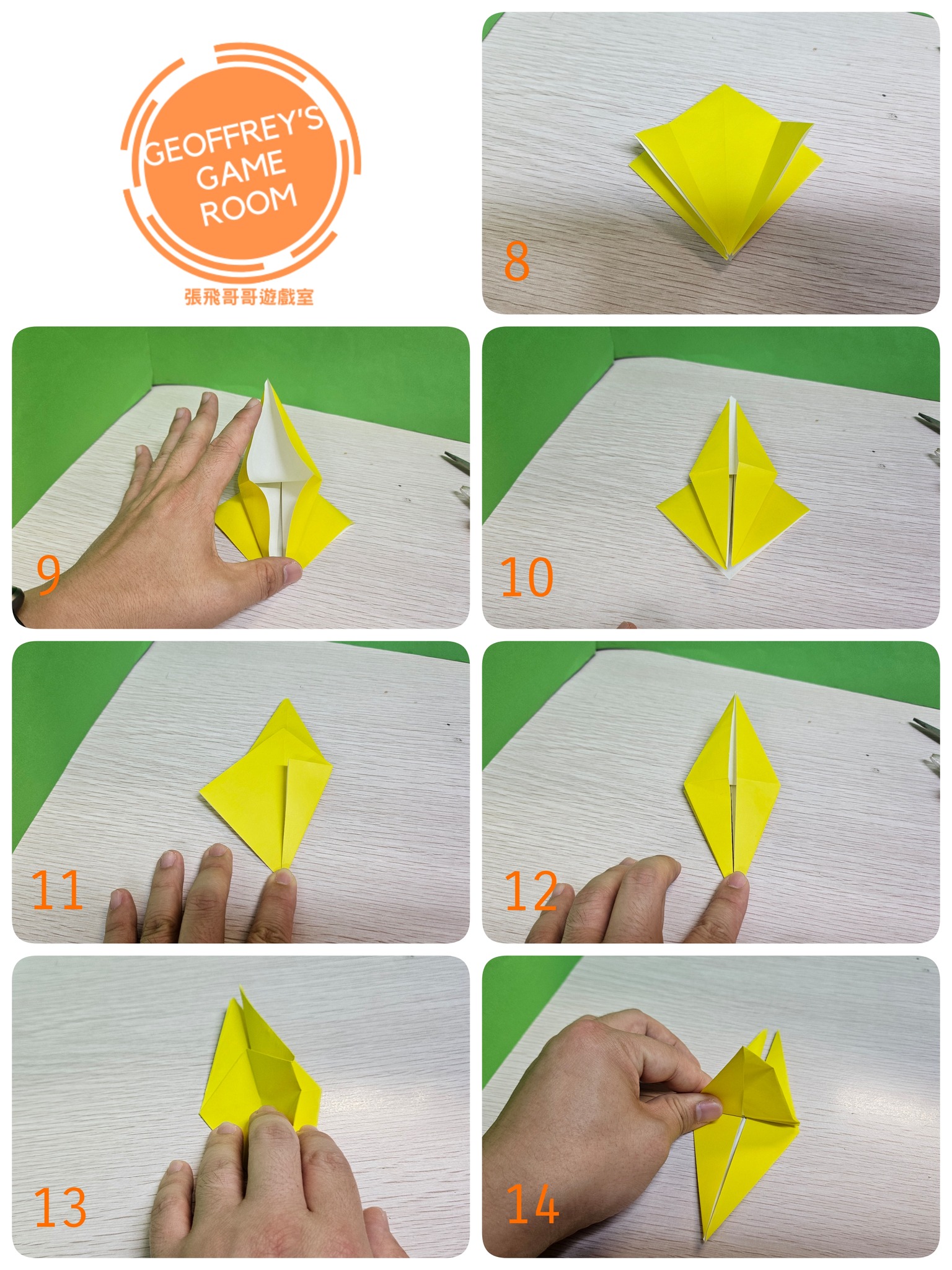 GEOFFREY'S GAME ROOM

張飛哥哥遊戲室

8

9

10

11

12

13

14