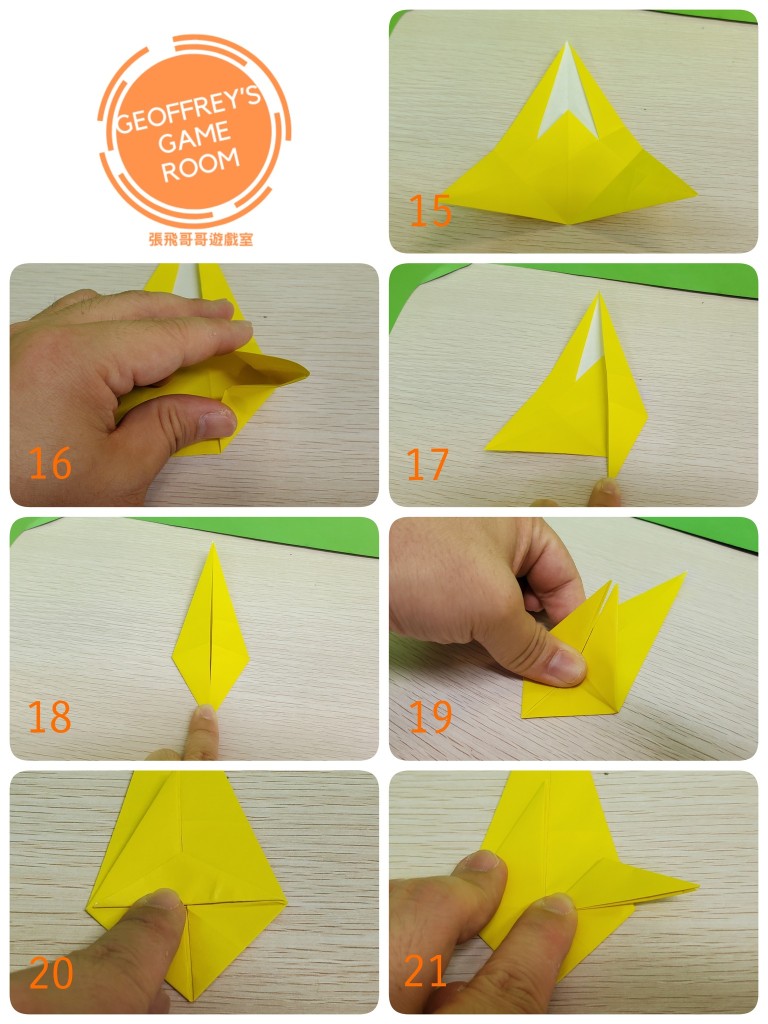 GEOFFREY'S GAME ROOM

張飛哥哥遊戲室

15

16

17

18

19

20

21